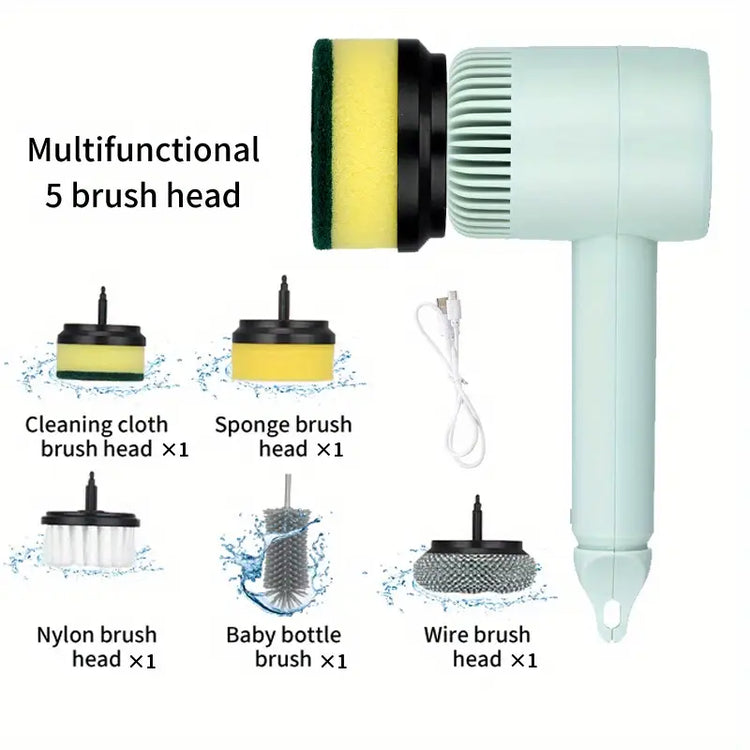 Multifunctional
5 brush head

Cleaning cloth
brush head ×1

Sponge brush
head ×1

Nylon brush
head ×1

Baby bottle
brush ×1

Wire brush
head ×1